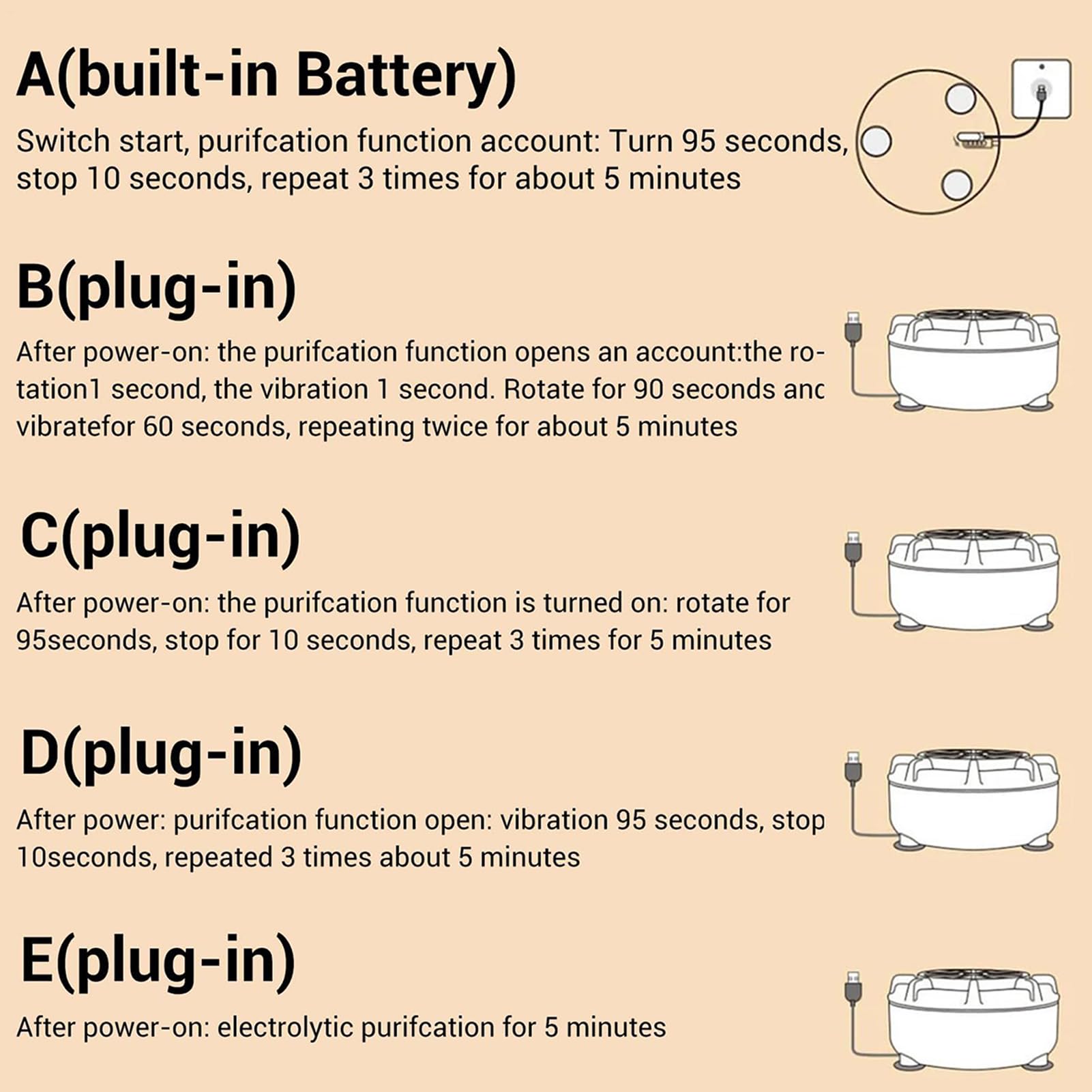 A(built-in Battery)

Switch start, purifcation function account: Turn 95 seconds, stop 10 seconds, repeat 3 times for about 5 minutes

B(plug-in)

After power-on: the purifcation function opens an account:the rotation1 second, the vibration 1 second. Rotate for 90 seconds anc vibratefor 60 seconds, repeating twice for about 5 minutes

C(plug-in)

After power-on: the purifcation function is turned on: rotate for 95seconds, stop for 10 seconds, repeat 3 times for 5 minutes

D(plug-in)

After power: purifcation function open: vibration 95 seconds, stop 10seconds, repeated 3 times about 5 minutes

E(plug-in)

After power-on: electrolytic purifcation for 5 minutes